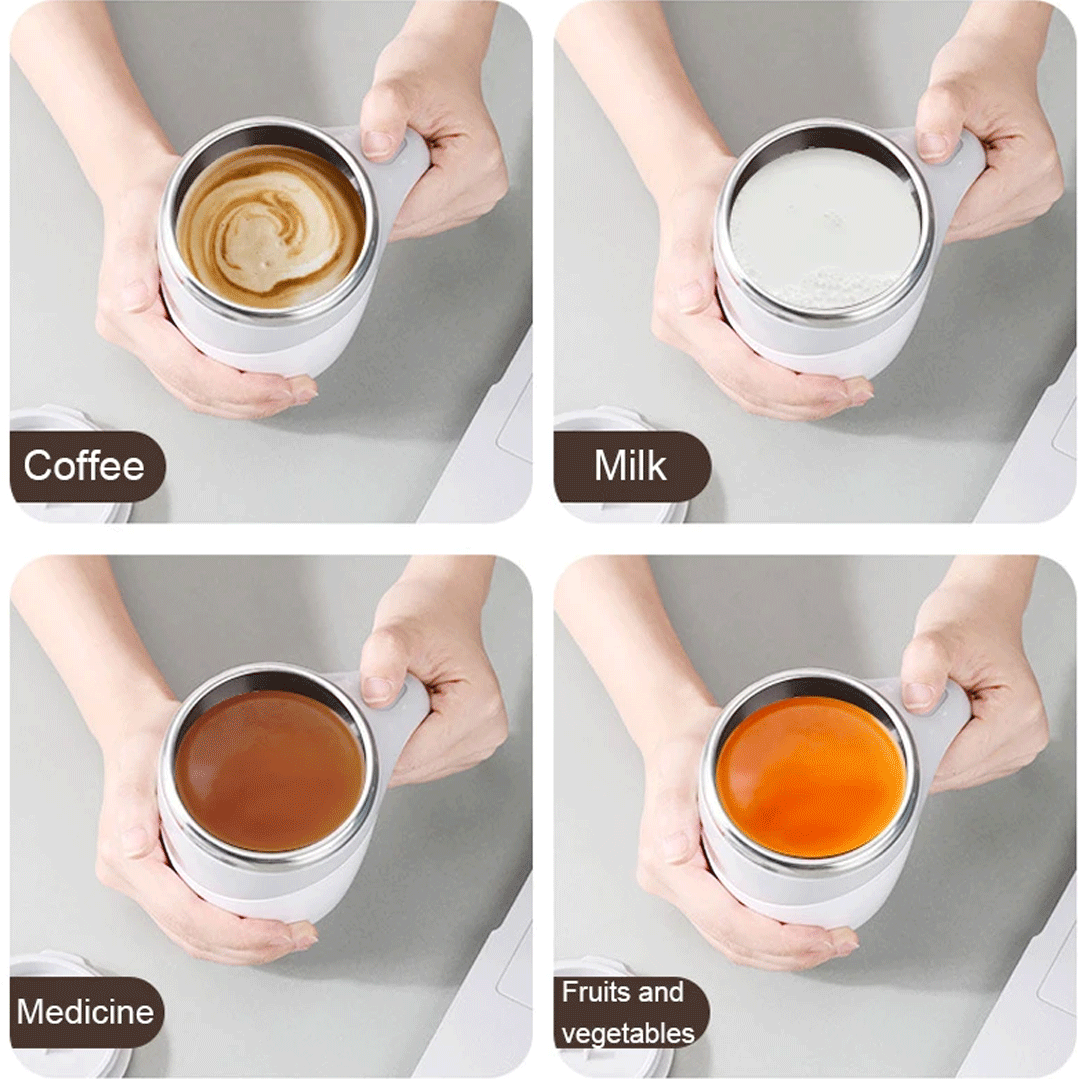 Coffee

Milk

Medicine

Fruits and vegetables