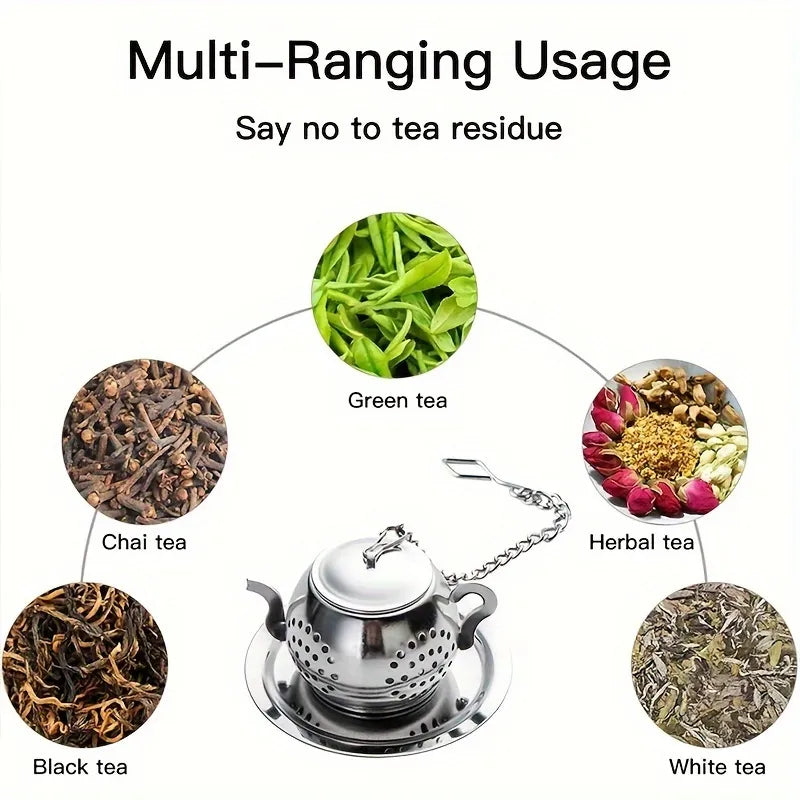 Multi–Ranging Usage

Say no to tea residue

Green tea

Chai tea

Herbal tea

Black tea

White tea