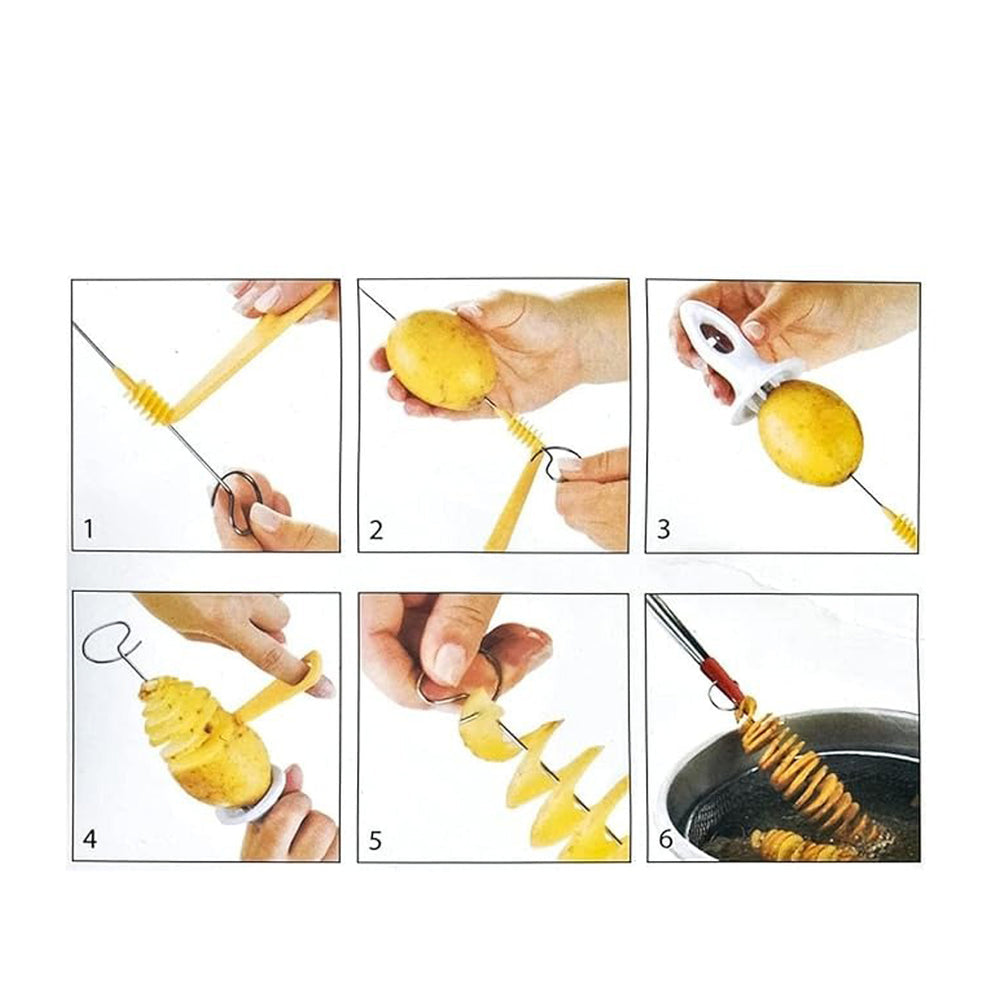 1

2

3

4

5

6