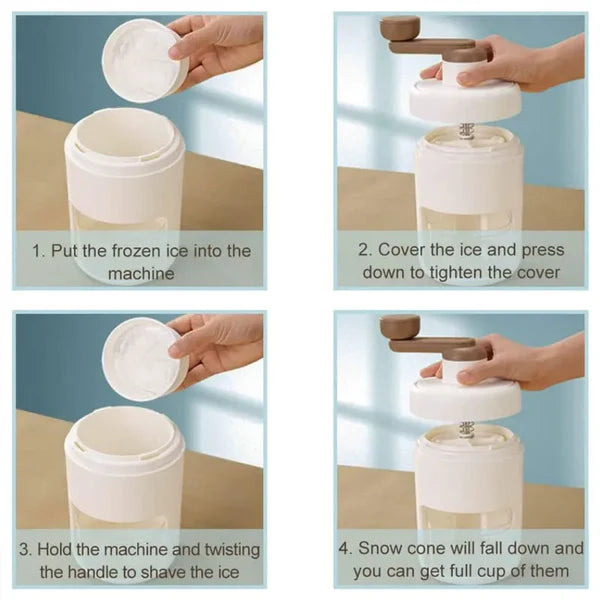 1. Put the frozen ice into the machine

2. Cover the ice and press down to tighten the cover

3. Hold the machine and twisting the handle to shave the ice

4. Snow cone will fall down and you can get full cup of them